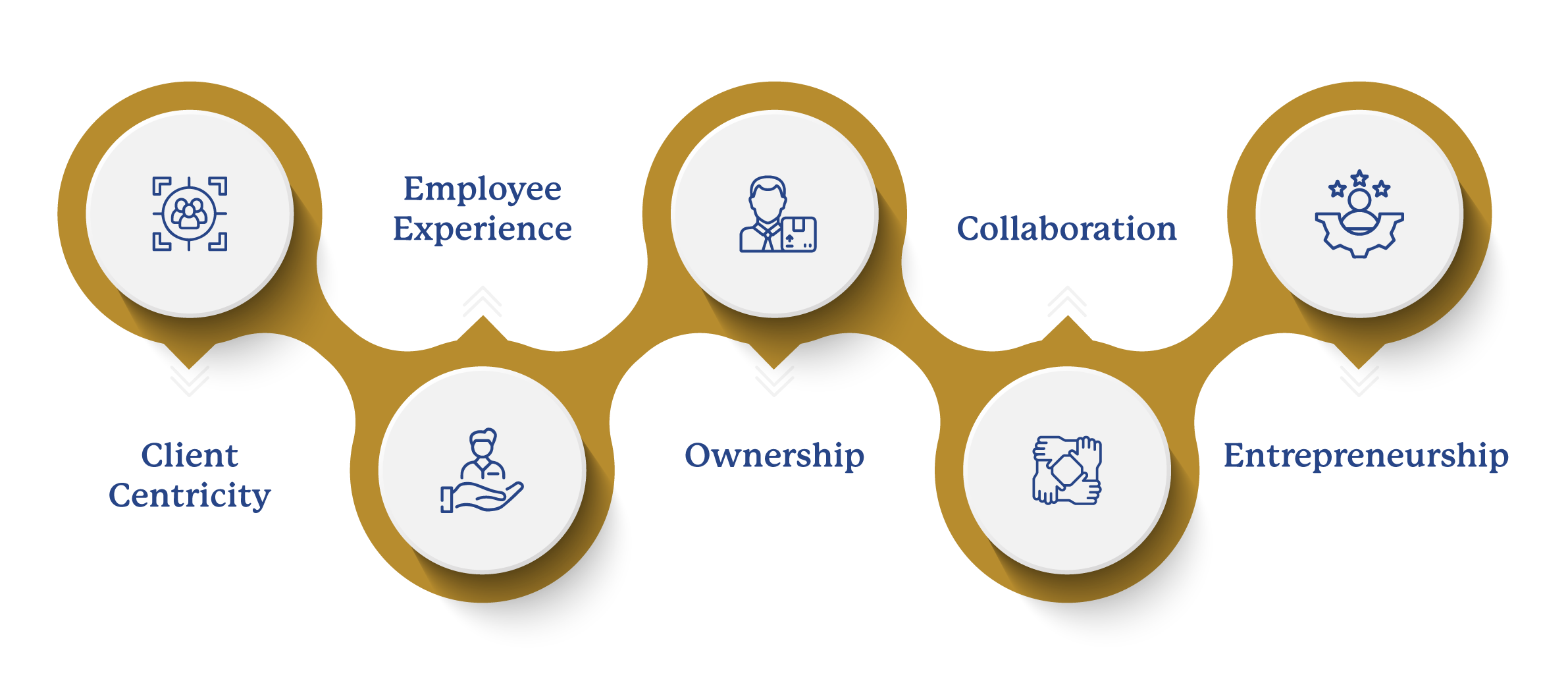 Client Centricity

Employee Experience

Ownership

Collaboration

Entrepreneurship